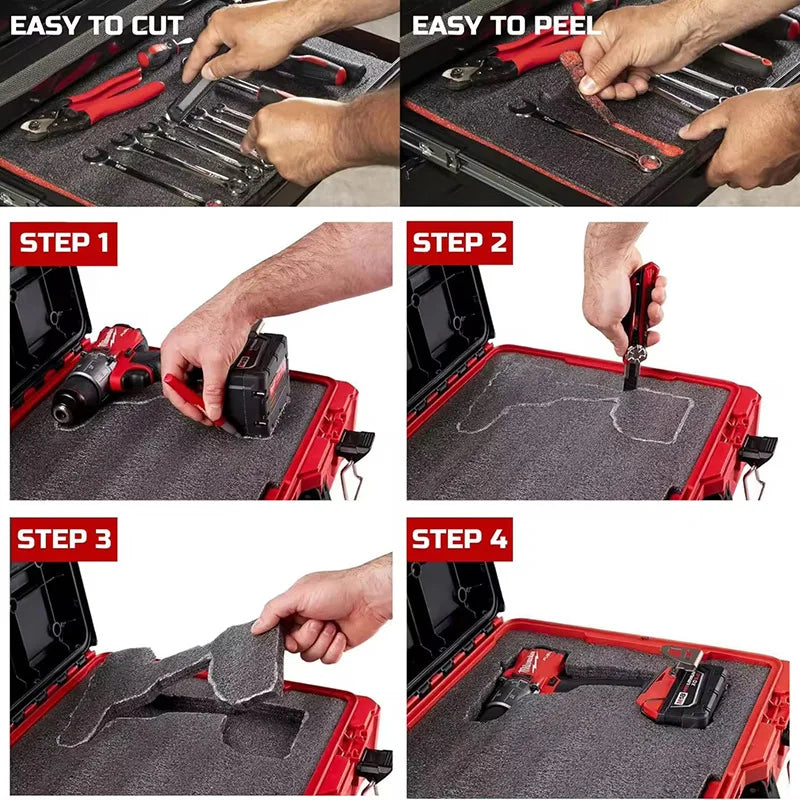 EASY TO CUT

EASY TO PEEL

STEP 1

STEP 2

STEP 3

STEP 4